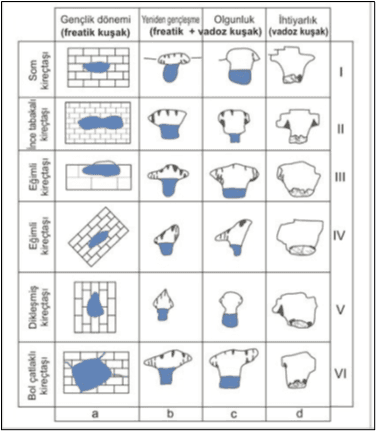 | | Gençlik dönemi (freatik kuşak) | Yeniden gençleşme (freatik + vadoz kuşak) | Olgunluk | İhtiyarlık (vadoz kuşak) | |
|---|---|---|---|---|---|
| Som kireçtaşı | | | | | I |
| İnce tabakalı kireçtaşı | | | | | II |
| Eğimli kireçtaşı | | | | | III |
| Eğimli kireçtaşı | | | | | IV |
| Dikleşmiş kireçtaşı | | | | | V |
| Bol çatlaklı kireçtaşı | | | | | VI |
| | a | b | c | d | |