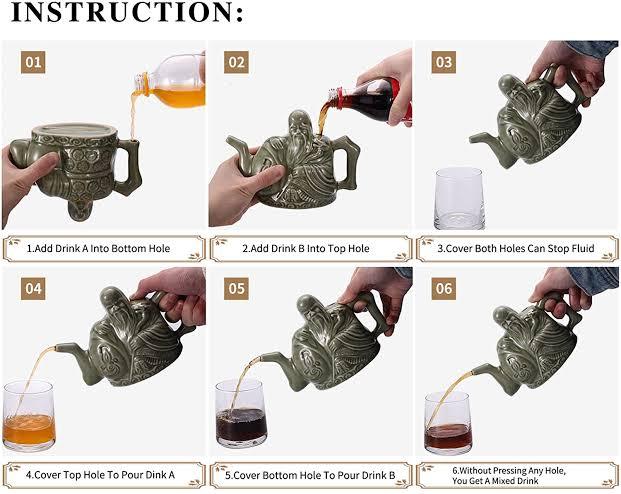 INSTRUCTION:

01

1.Add Drink A Into Bottom Hole

02

2.Add Drink B Into Top Hole

03

3.Cover Both Holes Can Stop Fluid

04

4.Cover Top Hole To Pour Dink A

05

5.Cover Bottom Hole To Pour Drink B

06

6.Without Pressing Any Hole, You Get A Mixed Drink